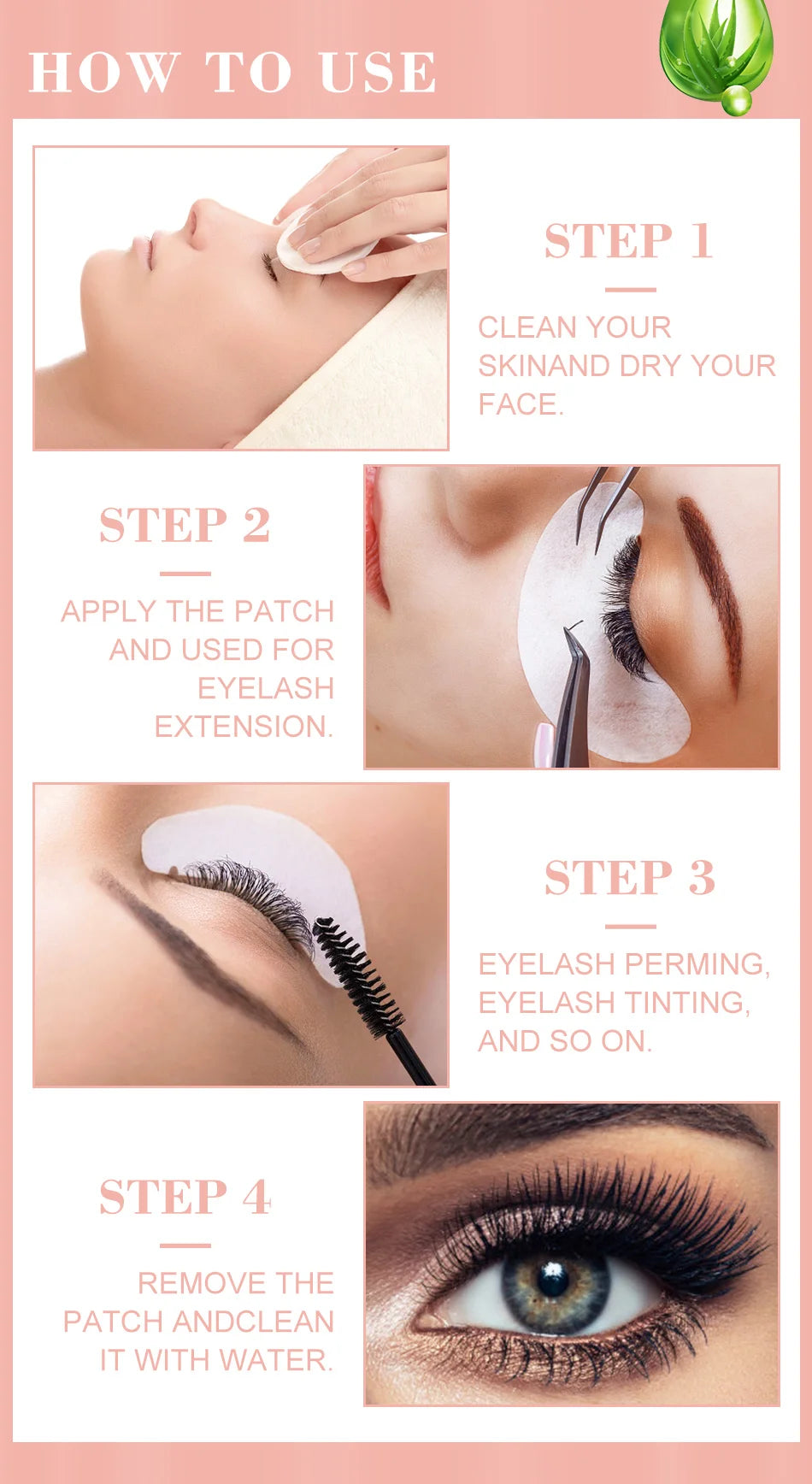 HOW TO USE

STEP 1

CLEAN YOUR SKINAND DRY YOUR FACE.

STEP 2

APPLY THE PATCH AND USED FOR EYELASH EXTENSION.

STEP 3

EYELASH PERMING, EYELASH TINTING, AND SO ON.

STEP 4

REMOVE THE PATCH ANDCLEAN IT WITH WATER.